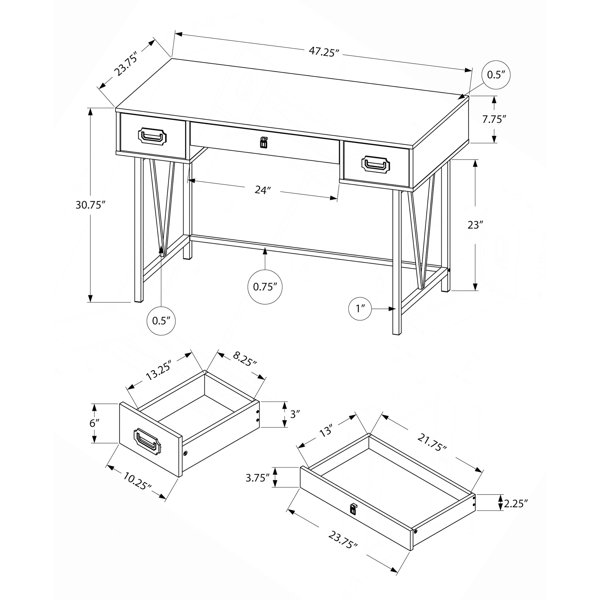 23.75"
47.25"
0.5"
7.75"
30.75"
24"
23"
0.75"
0.5"
1"
13.25"
8.25"
6"
3"
10.25"
13"
21.75"
3.75"
2.25"
23.75"