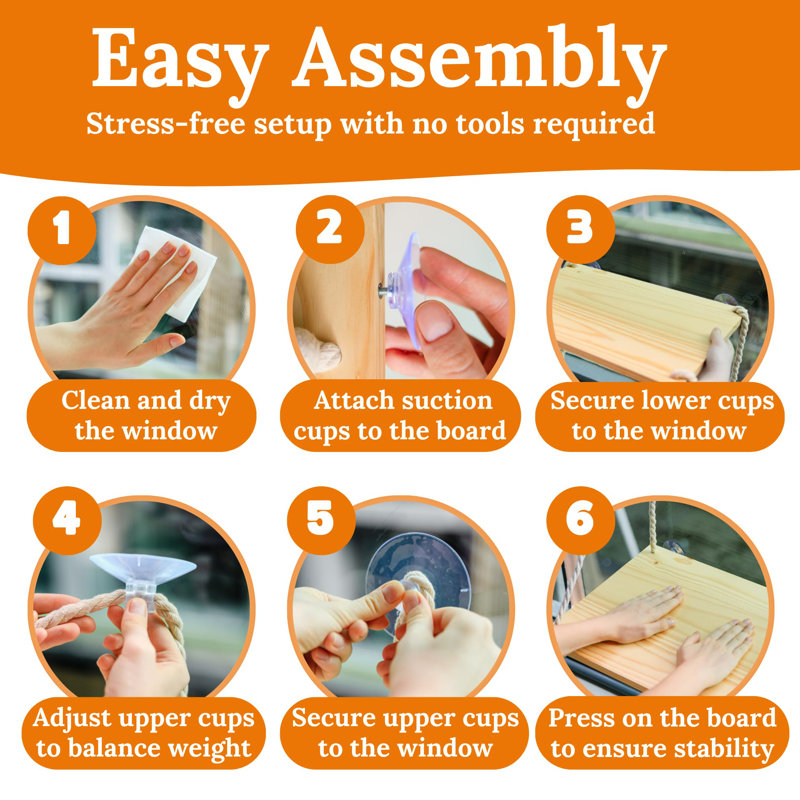 Easy Assembly
Stress-free setup with no tools required

1
Clean and dry the window

2
Attach suction cups to the board

3
Secure lower cups to the window

4
Adjust upper cups to balance weight

5
Secure upper cups to the window

6
Press on the board to ensure stability