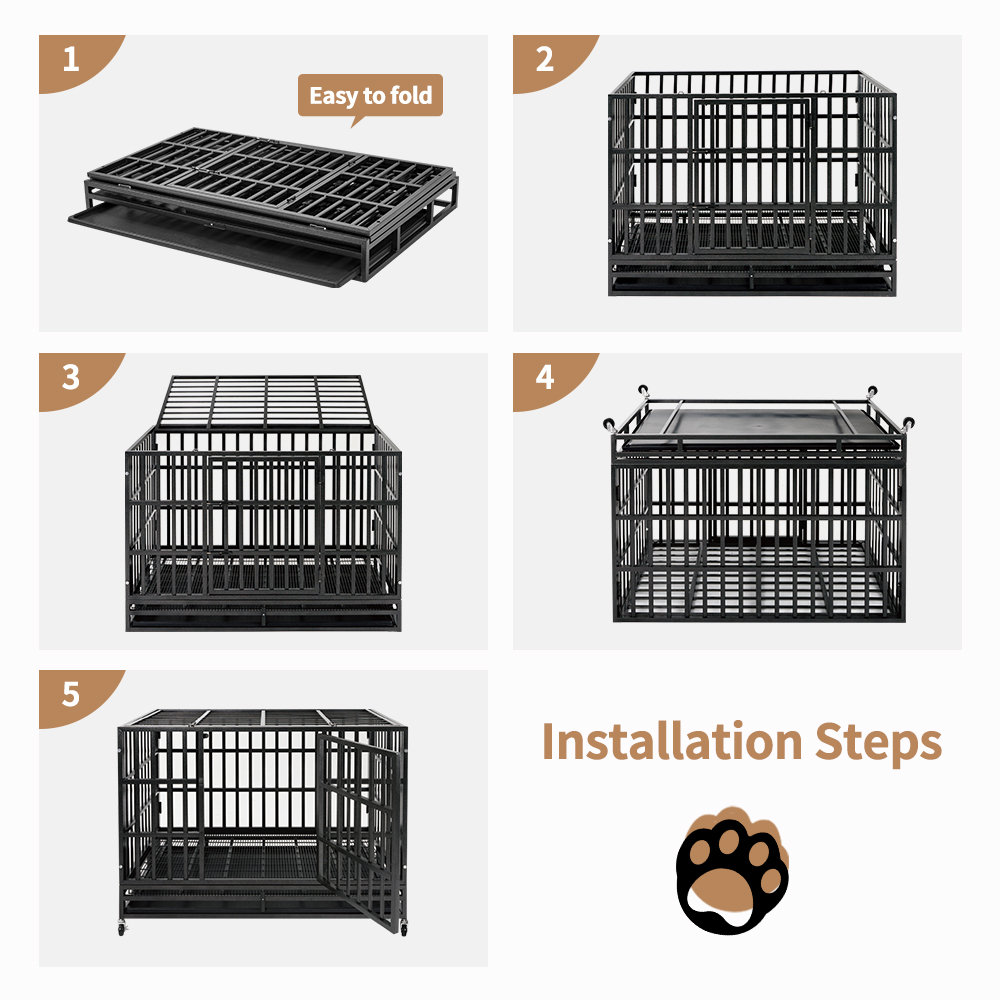 1

Easy to fold

2

3

4

5

Installation Steps