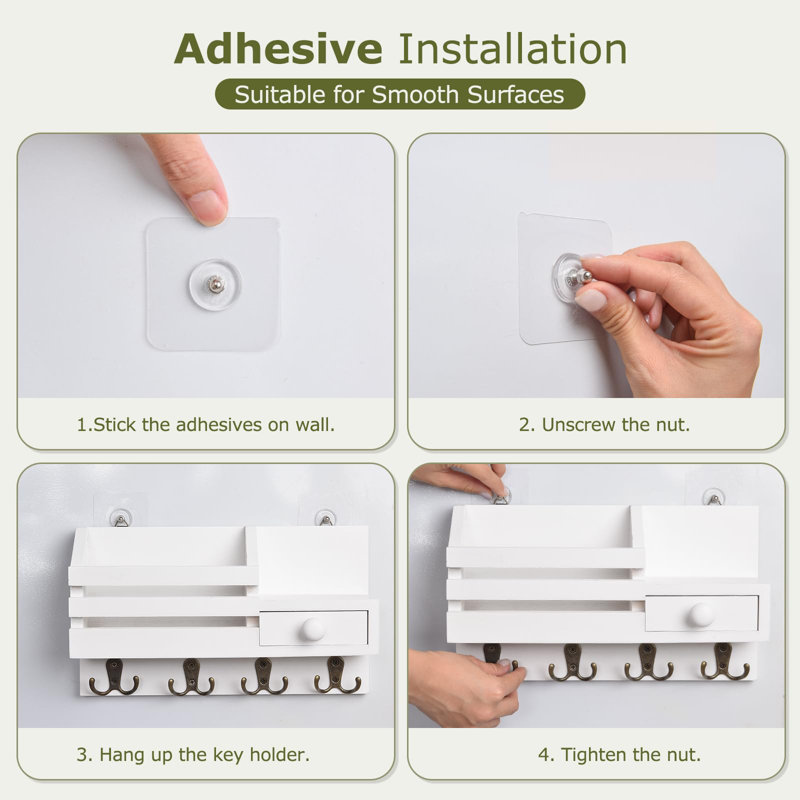 Adhesive Installation

Suitable for Smooth Surfaces

1.Stick the adhesives on wall.

2. Unscrew the nut.

3. Hang up the key holder.

4. Tighten the nut.