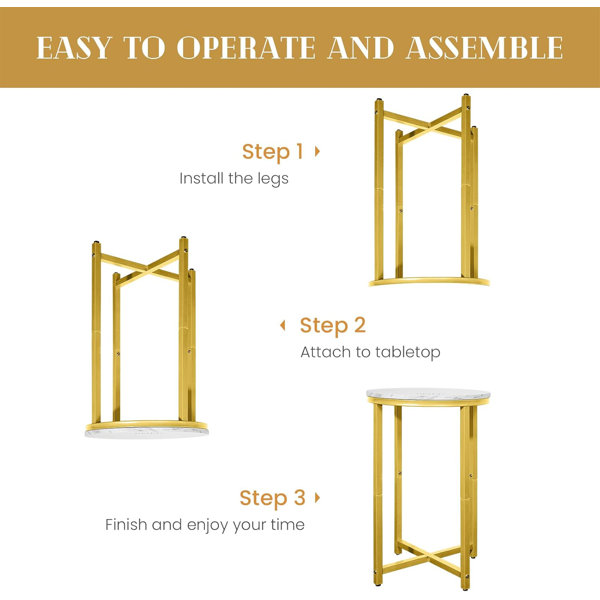 EASY TO OPERATE AND ASSEMBLE

Step 1
Install the legs

Step 2
Attach to tabletop

Step 3
Finish and enjoy your time