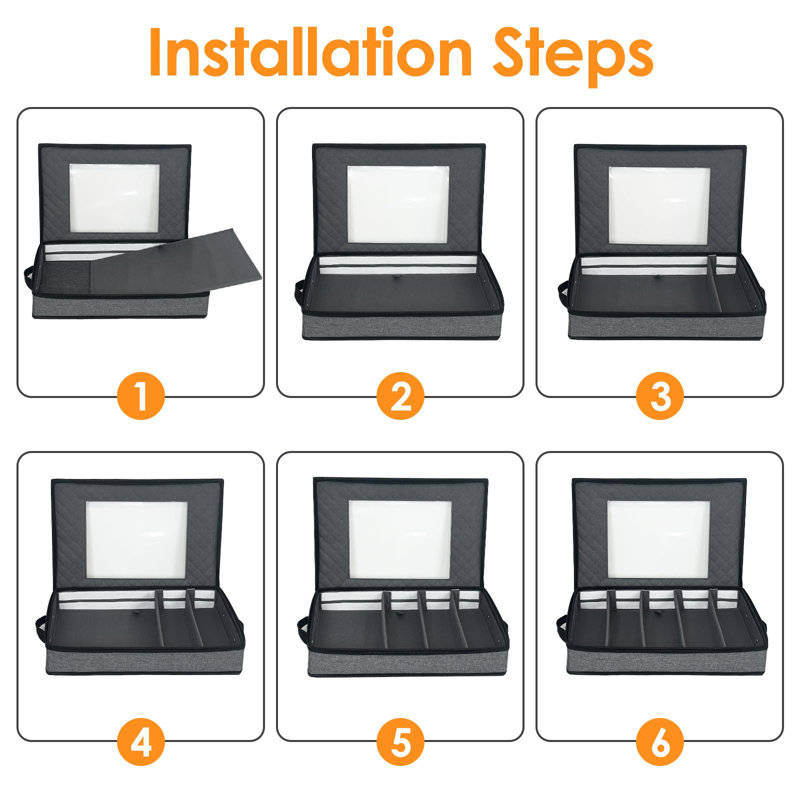 Installation Steps

1

2

3

4

5

6