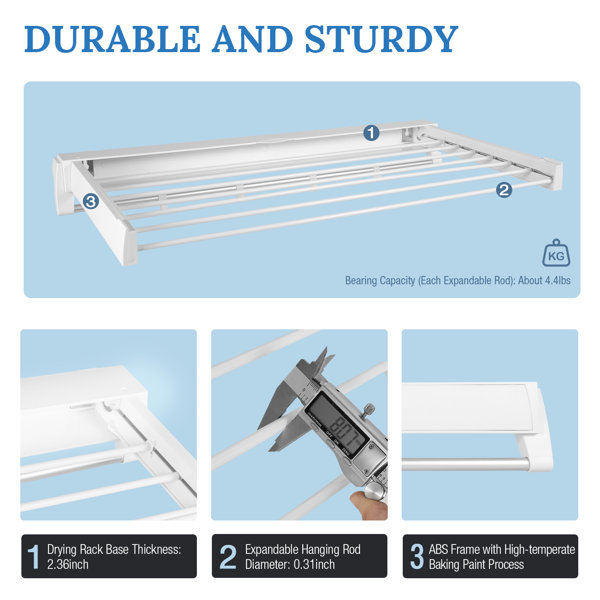 DURABLE AND STURDY

1

2

3

KG

Bearing Capacity (Each Expandable Rod): About 4.4lbs

8.07

1 Drying Rack Base Thickness: 2.36inch

2 Expandable Hanging Rod Diameter: 0.31inch

3 ABS Frame with High-temperate Baking Paint Process