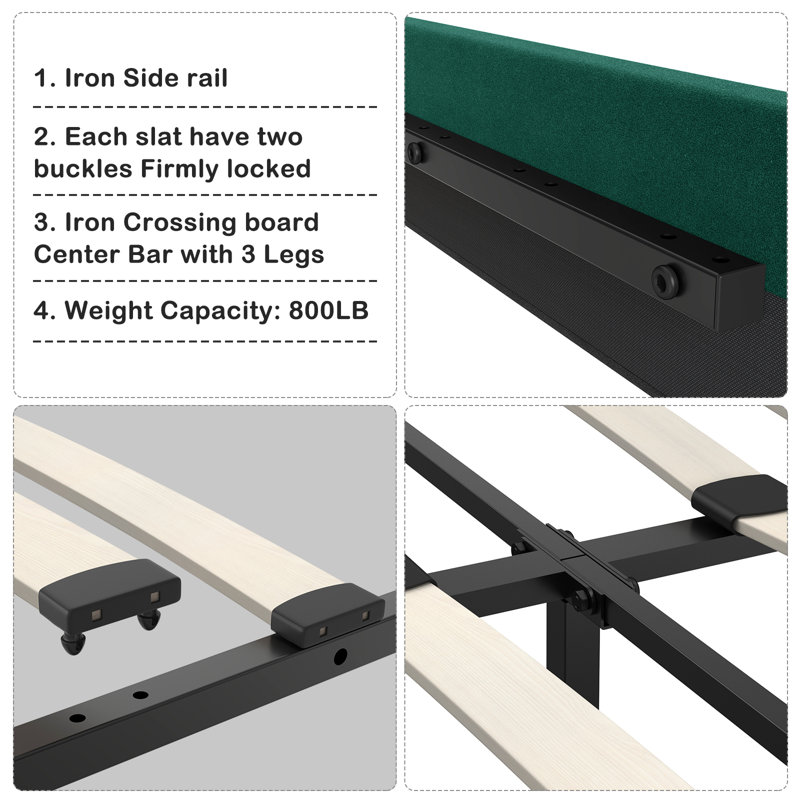 1. Iron Side rail

2. Each slat have two buckles Firmly locked

3. Iron Crossing board Center Bar with 3 Legs

4. Weight Capacity: 800LB