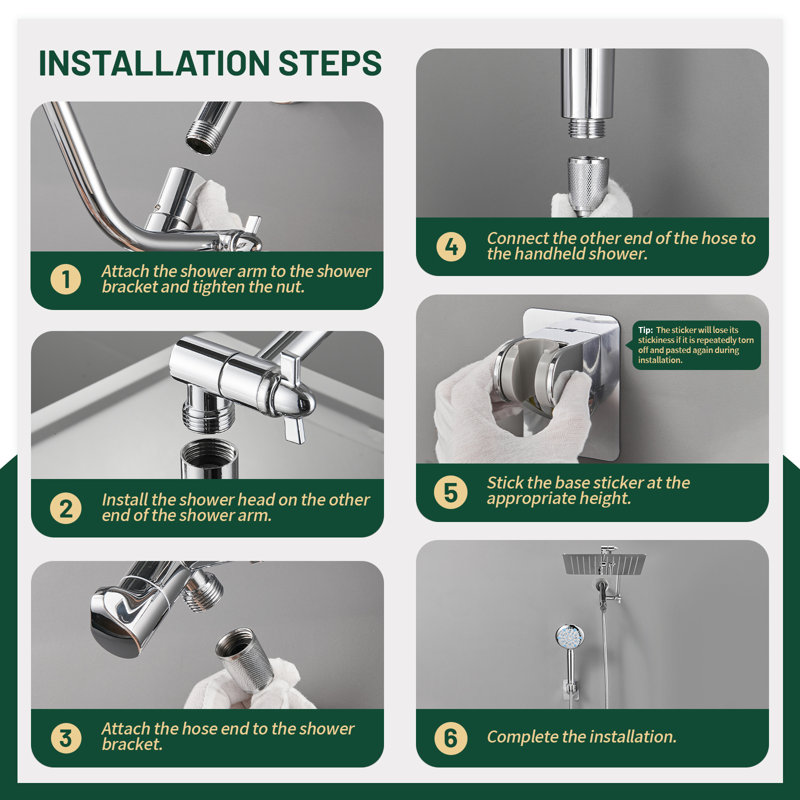 INSTALLATION STEPS

1 Attach the shower arm to the shower bracket and tighten the nut.

2 Install the shower head on the other end of the shower arm.

3 Attach the hose end to the shower bracket.

4 Connect the other end of the hose to the handheld shower.

Tip: The sticker will lose its stickiness if it is repeatedly torn off and pasted again during installation.

5 Stick the base sticker at the appropriate height.

6 Complete the installation.