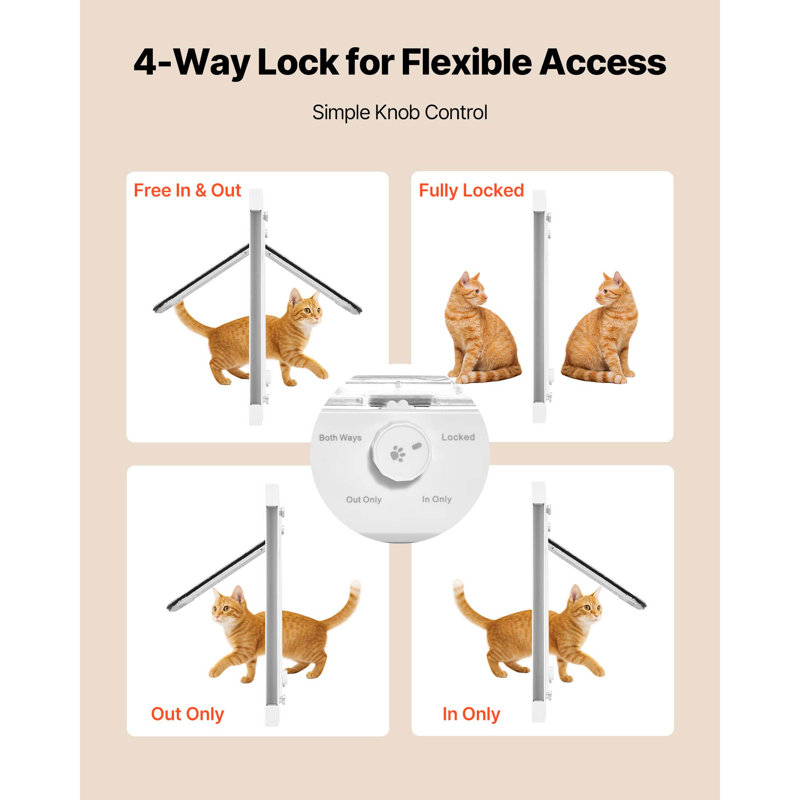 4-Way Lock for Flexible Access

Simple Knob Control

Free In & Out

Fully Locked

Both Ways

Locked

Out Only

In Only

Out Only

In Only