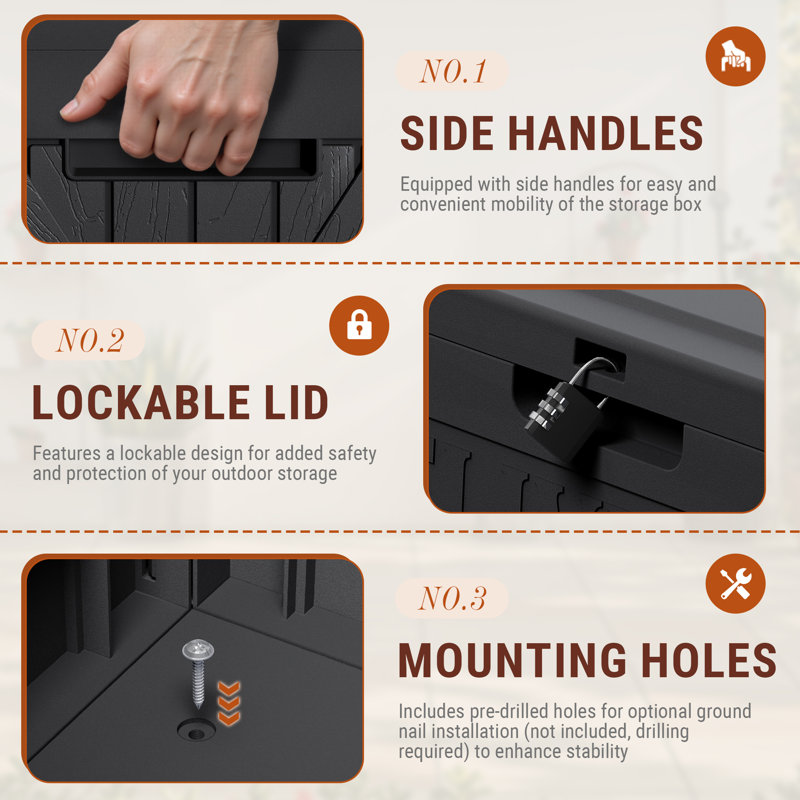 NO.1

SIDE HANDLES

Equipped with side handles for easy and convenient mobility of the storage box

NO.2

LOCKABLE LID

Features a lockable design for added safety and protection of your outdoor storage

NO.3

MOUNTING HOLES

Includes pre-drilled holes for optional ground nail installation (not included, drilling required) to enhance stability