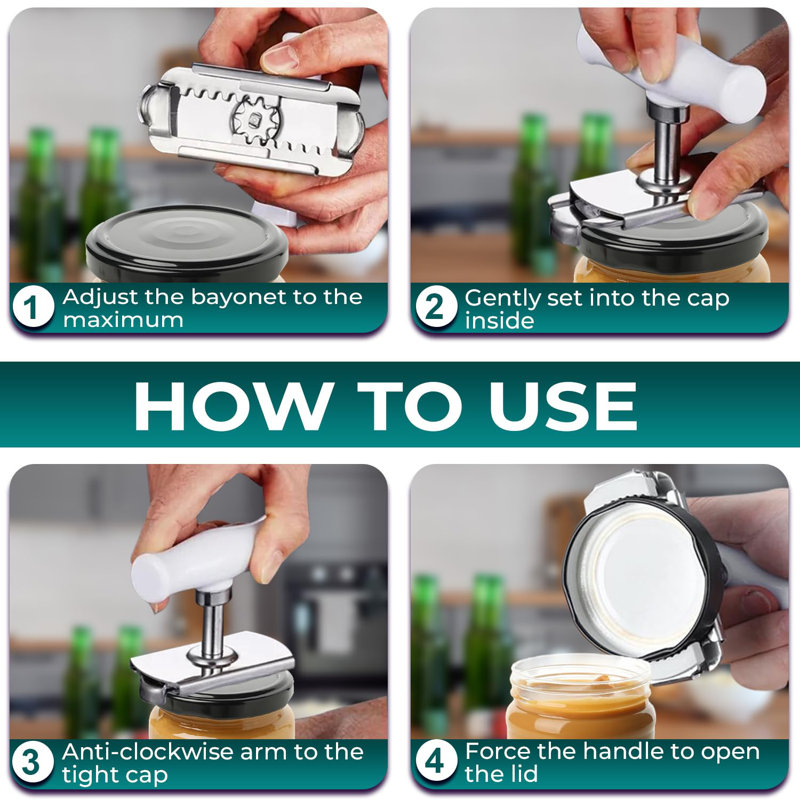 1 Adjust the bayonet to the maximum

2 Gently set into the cap inside

HOW TO USE

3 Anti-clockwise arm to the tight cap

4 Force the handle to open the lid