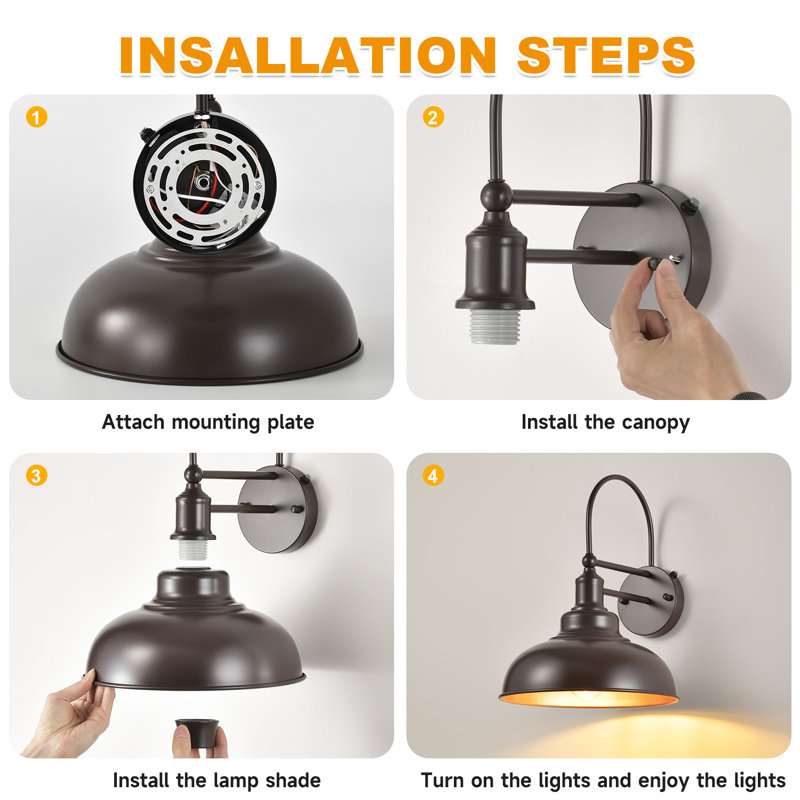 INSALLATION STEPS

1

Attach mounting plate

2

Install the canopy

3

Install the lamp shade

4

Turn on the lights and enjoy the lights