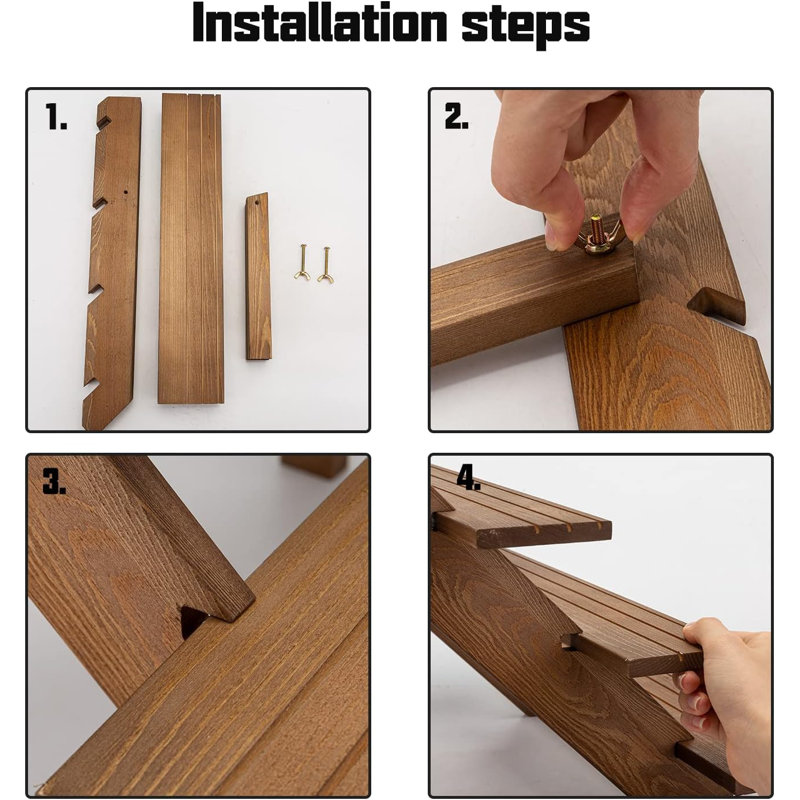 Installation steps

1.

2.

3.

4.