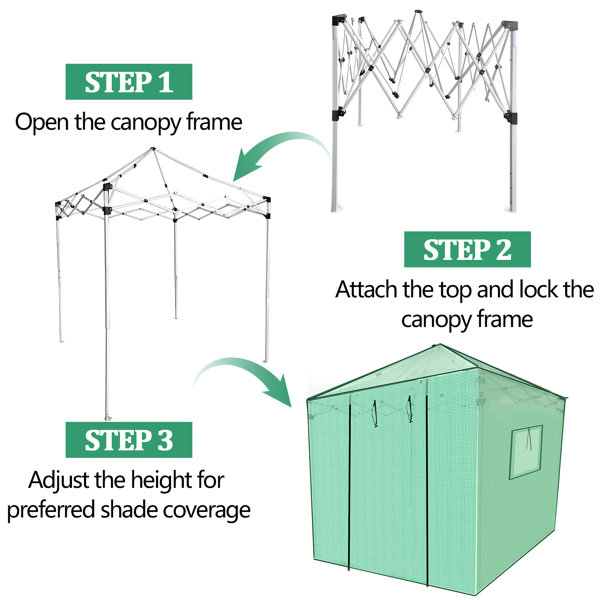 STEP 1
Open the canopy frame

STEP 2
Attach the top and lock the canopy frame

STEP 3
Adjust the height for preferred shade coverage