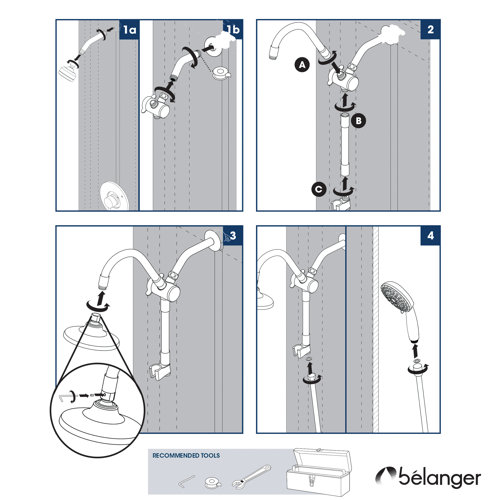 1a

1b

2

A

B

C

3

4

RECOMMENDED TOOLS

bélanger