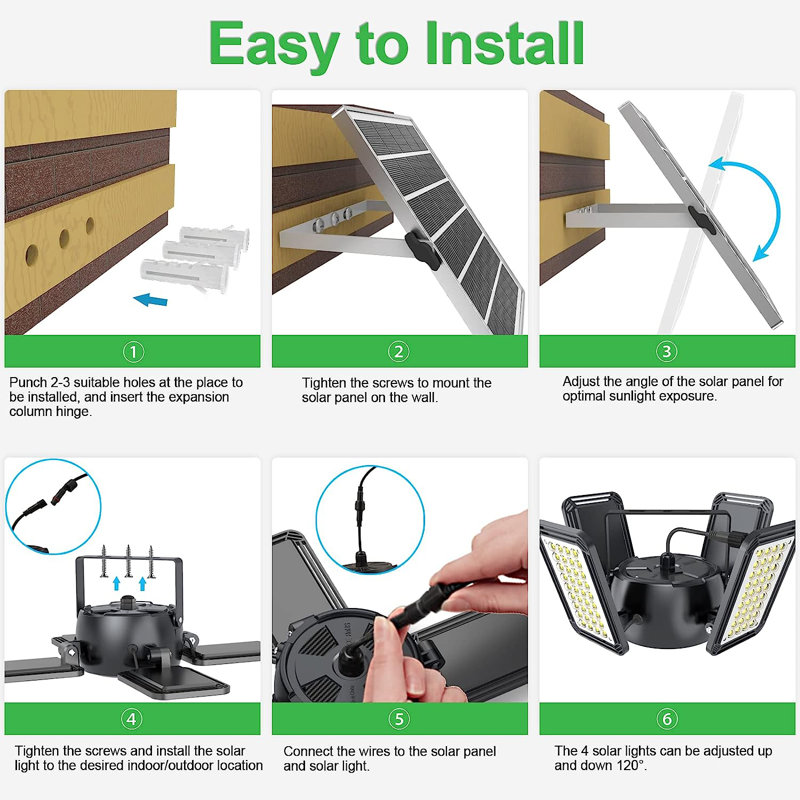 Easy to Install

①

Punch 2-3 suitable holes at the place to be installed, and insert the expansion column hinge.

②

Tighten the screws to mount the solar panel on the wall.

③

Adjust the angle of the solar panel for optimal sunlight exposure.

④

Tighten the screws and install the solar light to the desired indoor/outdoor location

⑤

Connect the wires to the solar panel and solar light.

⑥

The 4 solar lights can be adjusted up and down 120°.