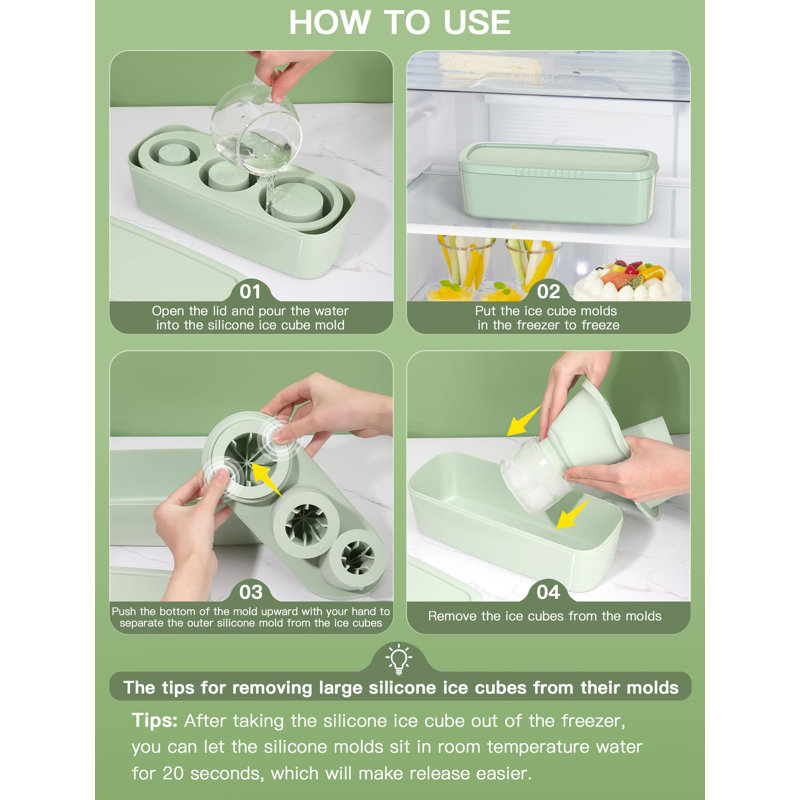 HOW TO USE

01
Open the lid and pour the water into the silicone ice cube mold

02
Put the ice cube molds in the freezer to freeze

03
Push the bottom of the mold upward with your hand to separate the outer silicone mold from the ice cubes

04
Remove the ice cubes from the molds

The tips for removing large silicone ice cubes from their molds

Tips: After taking the silicone ice cube out of the freezer, you can let the silicone molds sit in room temperature water for 20 seconds, which will make release easier.