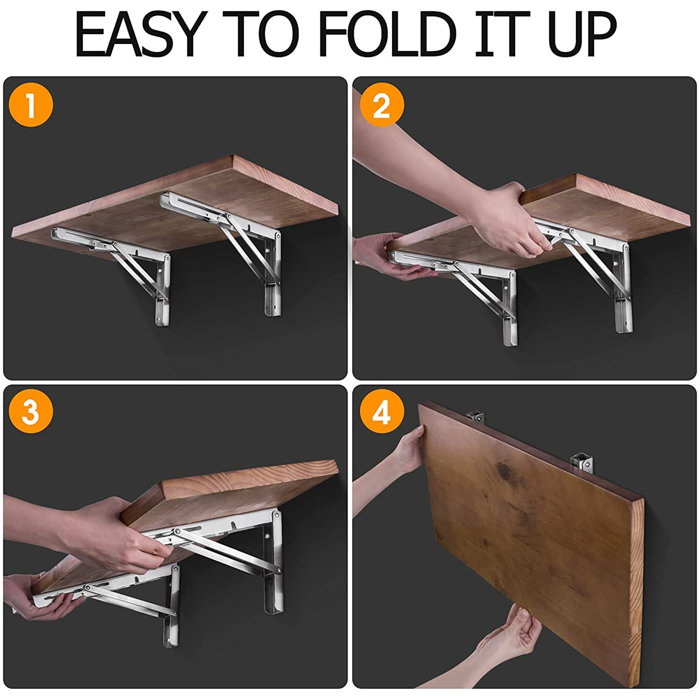 EASY TO FOLD IT UP

1

2

3

4