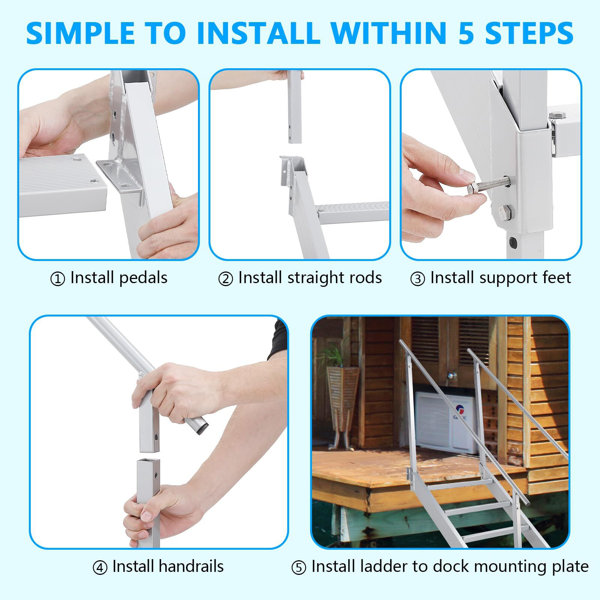 SIMPLE TO INSTALL WITHIN 5 STEPS

① Install pedals

② Install straight rods

③ Install support feet

④ Install handrails

⑤ Install ladder to dock mounting plate