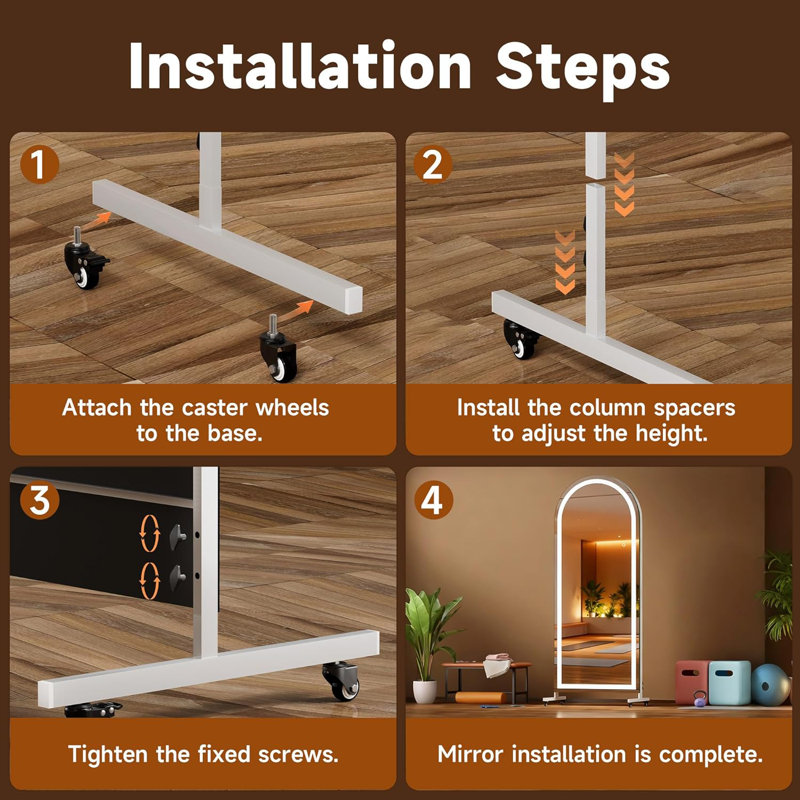 Installation Steps

1

Attach the caster wheels to the base.

2

Install the column spacers to adjust the height.

3

Tighten the fixed screws.

4

Mirror installation is complete.