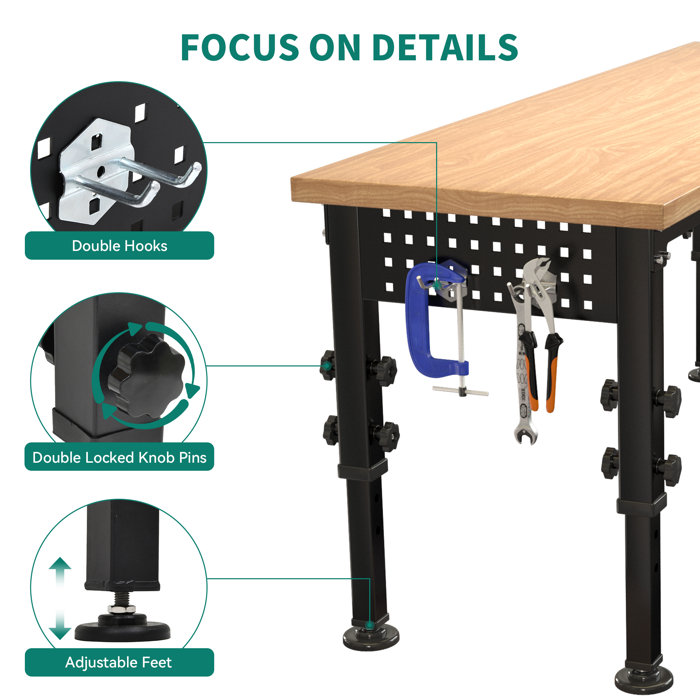 FOCUS ON DETAILS

Double Hooks

Double Locked Knob Pins

Adjustable Feet