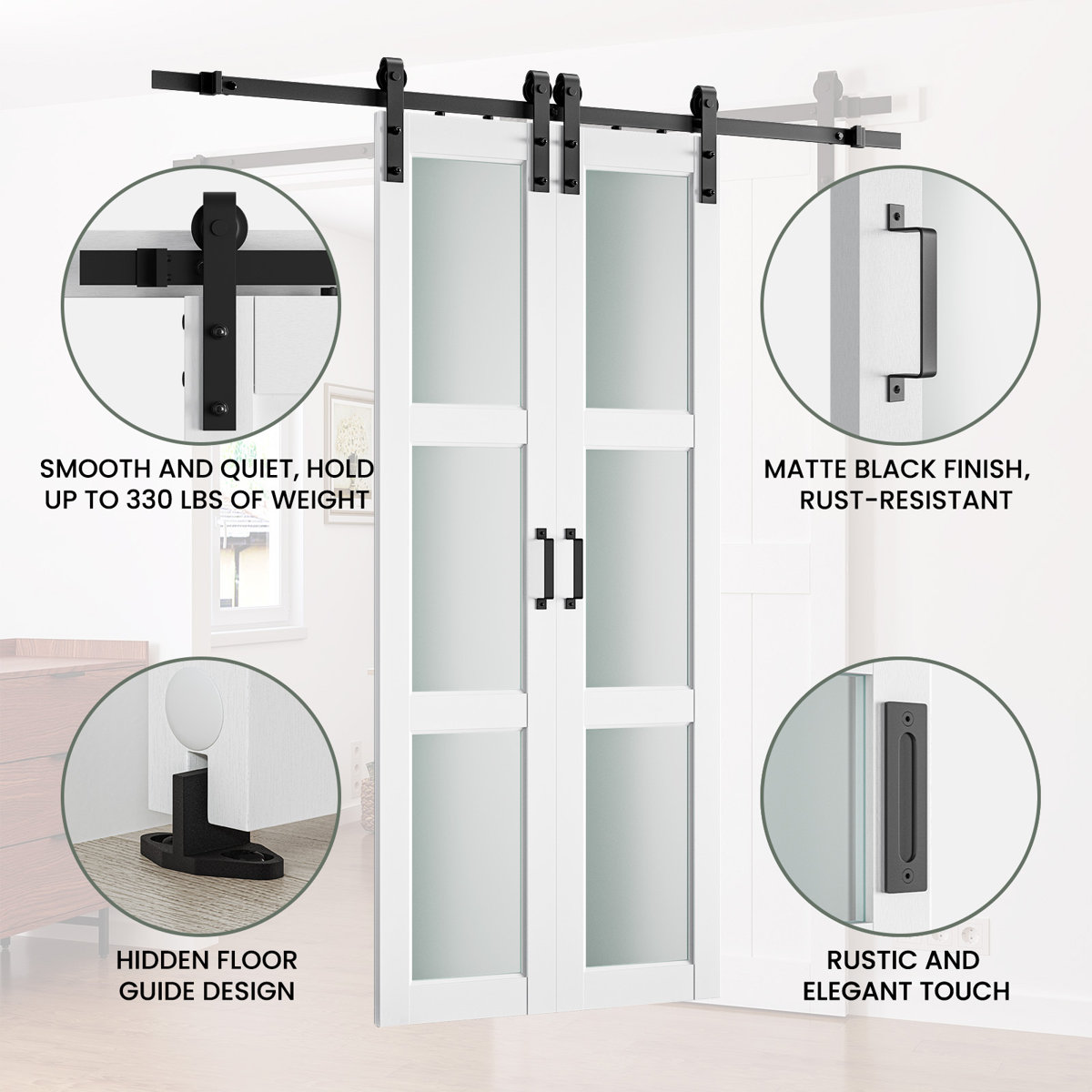 SMOOTH AND QUIET, HOLD UP TO 330 LBS OF WEIGHT

MATTE BLACK FINISH, RUST-RESISTANT

HIDDEN FLOOR GUIDE DESIGN

RUSTIC AND ELEGANT TOUCH