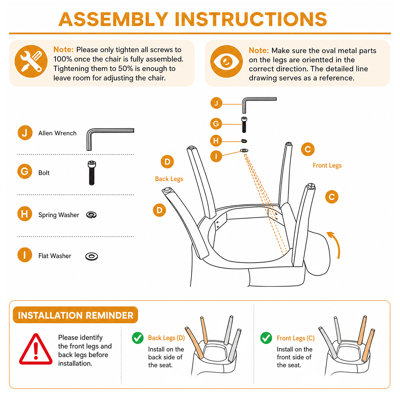 ASSEMBLY INSTRUCTIONS

Note: Please only tighten all screws to 100% once the chair is fully assembled. Tightening them to 50% is enough to leave room for adjusting the chair.

Note: Make sure the oval metal parts on the legs are orientted in the correct direction. The detailed line drawing serves as a reference.

J Allen Wrench

G Bolt

H Spring Washer

I Flat Washer

J

G

H

I

D

Back Legs

D

C

Front Legs

C

INSTALLATION REMINDER

Please identify the front legs and back legs before installation.

Back Legs (D)
Install on the back side of the seat.

Front Legs (C)
Install on the front side of the seat.