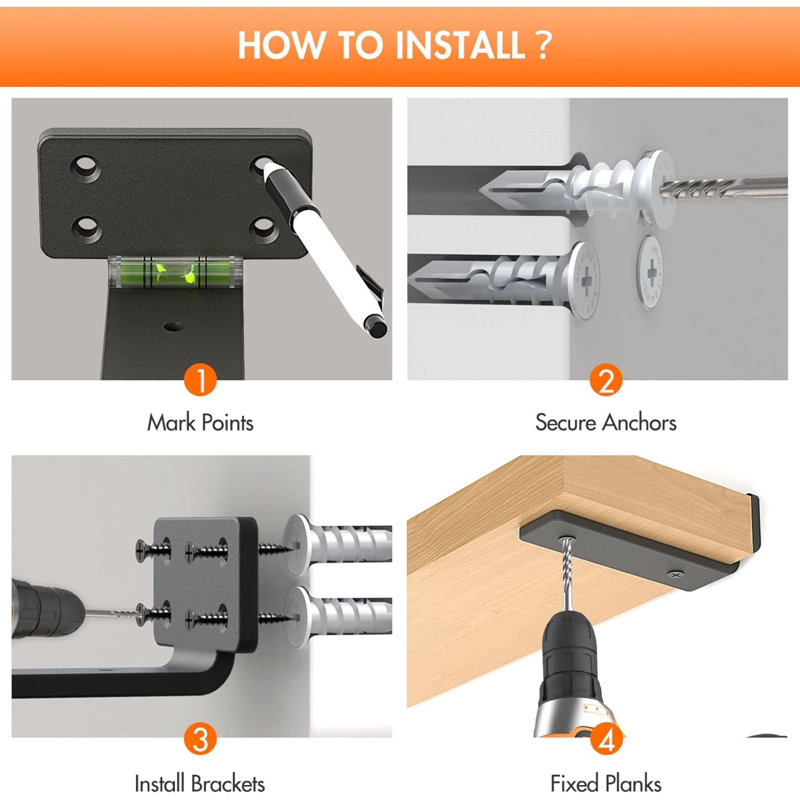 HOW TO INSTALL ?

1

Mark Points

2

Secure Anchors

3

Install Brackets

4

Fixed Planks