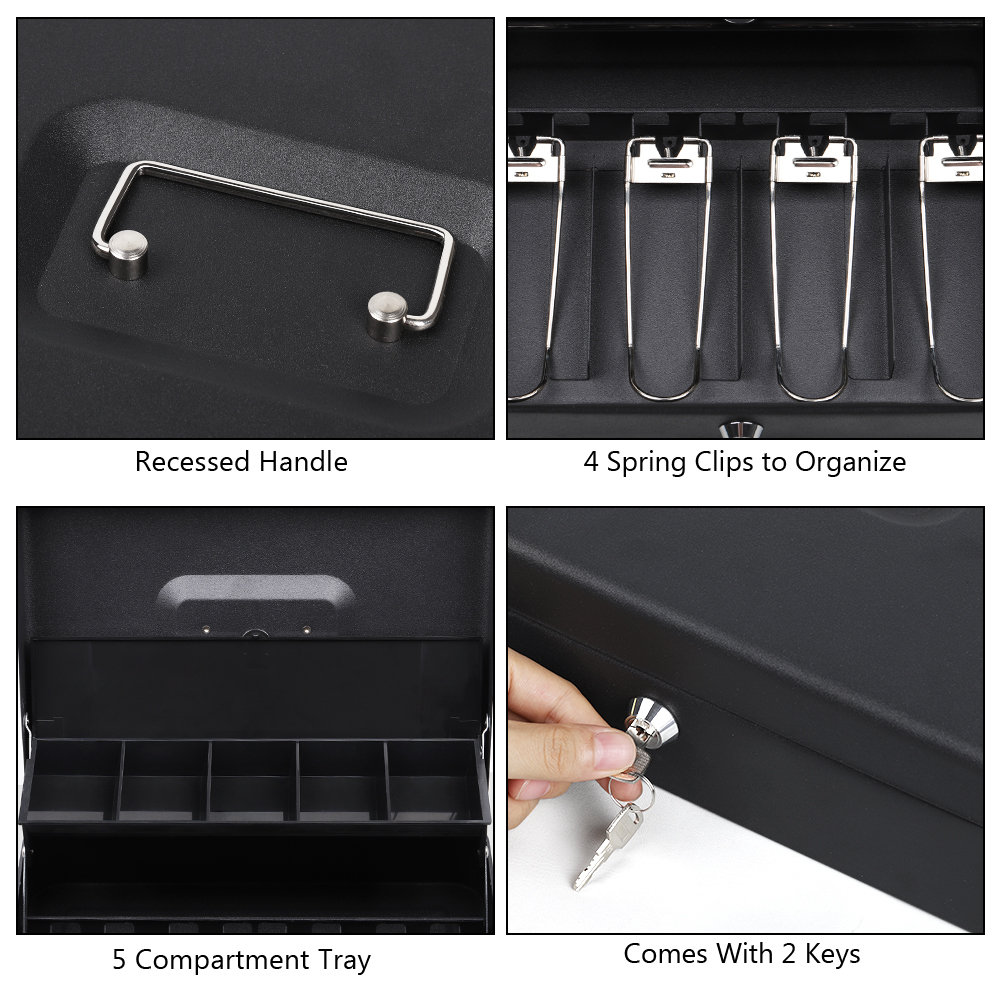 Recessed Handle

4 Spring Clips to Organize

5 Compartment Tray

Comes With 2 Keys