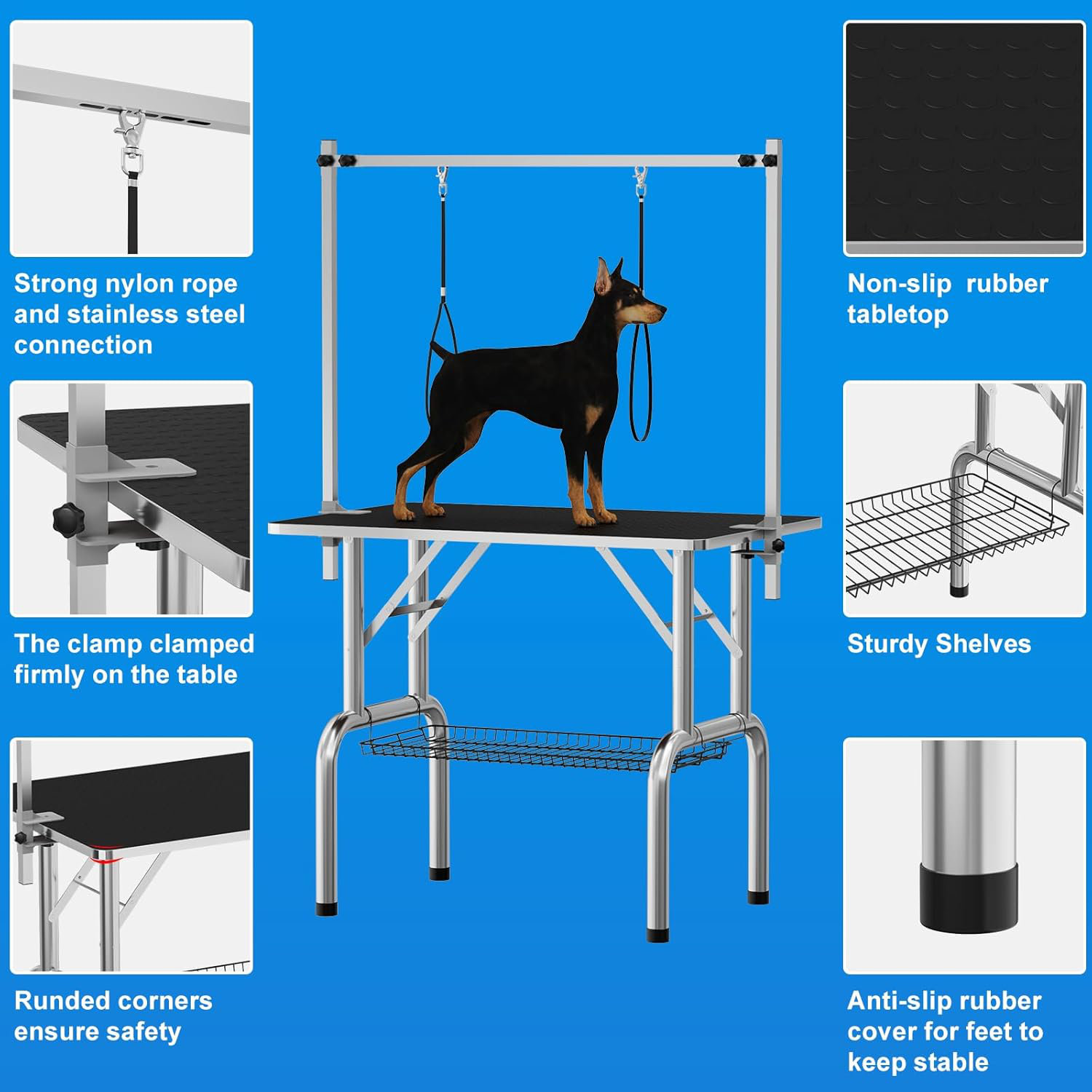 Strong nylon rope and stainless steel connection

The clamp clamped firmly on the table

Runded corners ensure safety

Non-slip rubber tabletop

Sturdy Shelves

Anti-slip rubber cover for feet to keep stable