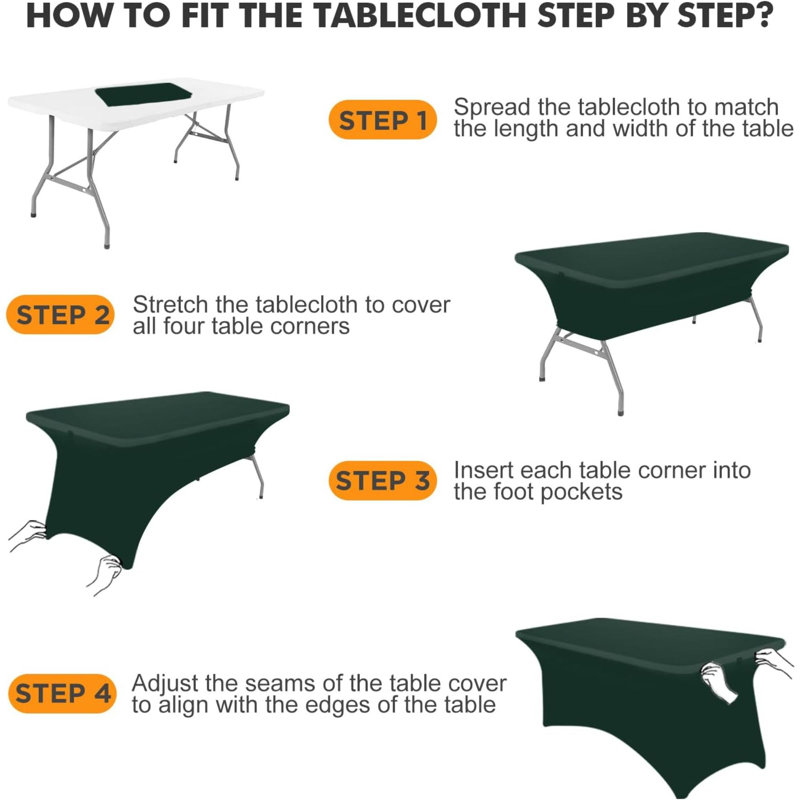 HOW TO FIT THE TABLECLOTH STEP BY STEP?

STEP 1 Spread the tablecloth to match the length and width of the table

STEP 2 Stretch the tablecloth to cover all four table corners

STEP 3 Insert each table corner into the foot pockets

STEP 4 Adjust the seams of the table cover to align with the edges of the table