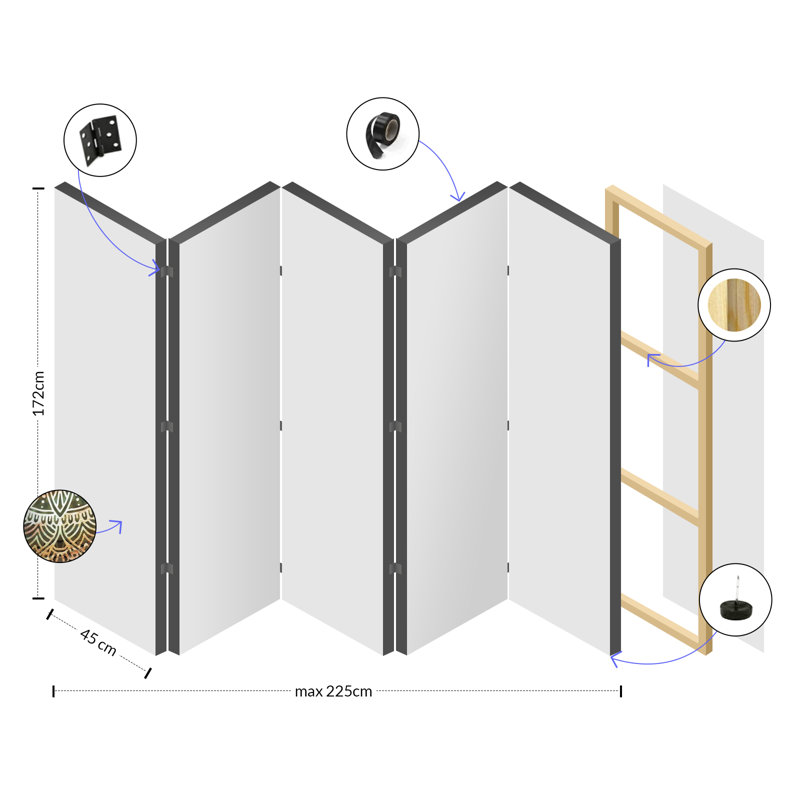 172cm

45 cm

max 225cm