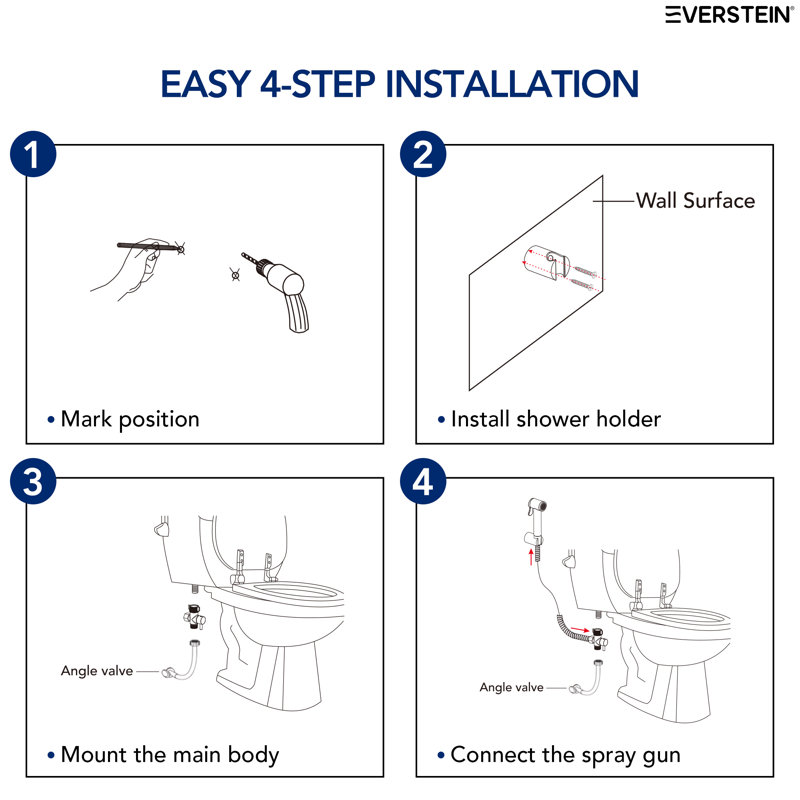 EVERSTEIN®

EASY 4-STEP INSTALLATION

1

• Mark position

2

Wall Surface

• Install shower holder

3

Angle valve

• Mount the main body

4

Angle valve

• Connect the spray gun