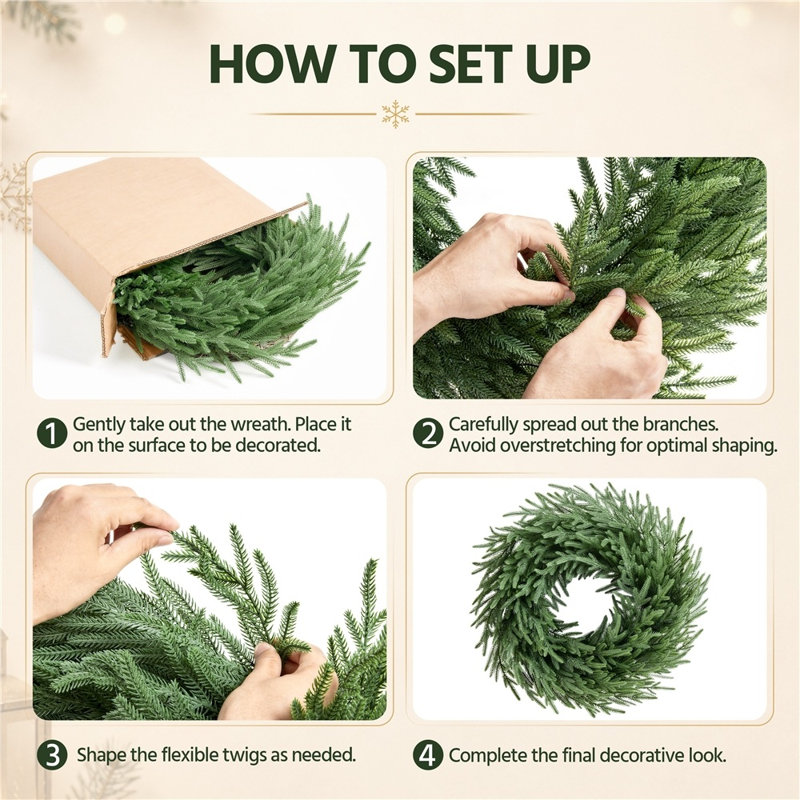 HOW TO SET UP

1 Gently take out the wreath. Place it on the surface to be decorated.

2 Carefully spread out the branches. Avoid overstretching for optimal shaping.

3 Shape the flexible twigs as needed.

4 Complete the final decorative look.