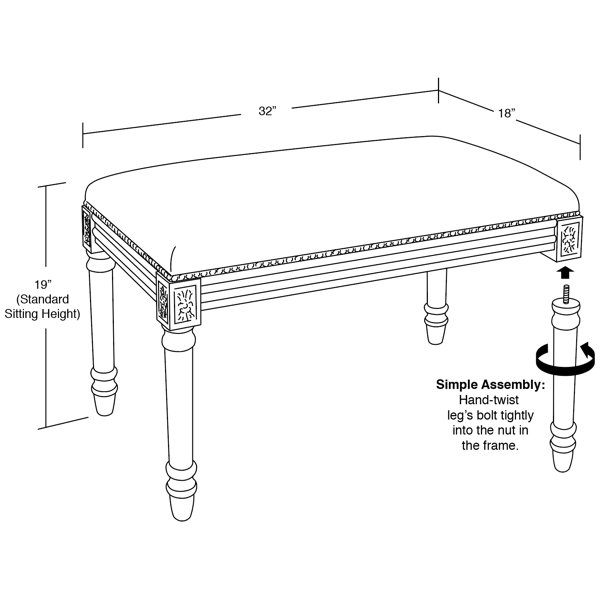 32”

18”

19”
(Standard
Sitting Height)

Simple Assembly:
Hand-twist
leg’s bolt tightly
into the nut in
the frame.