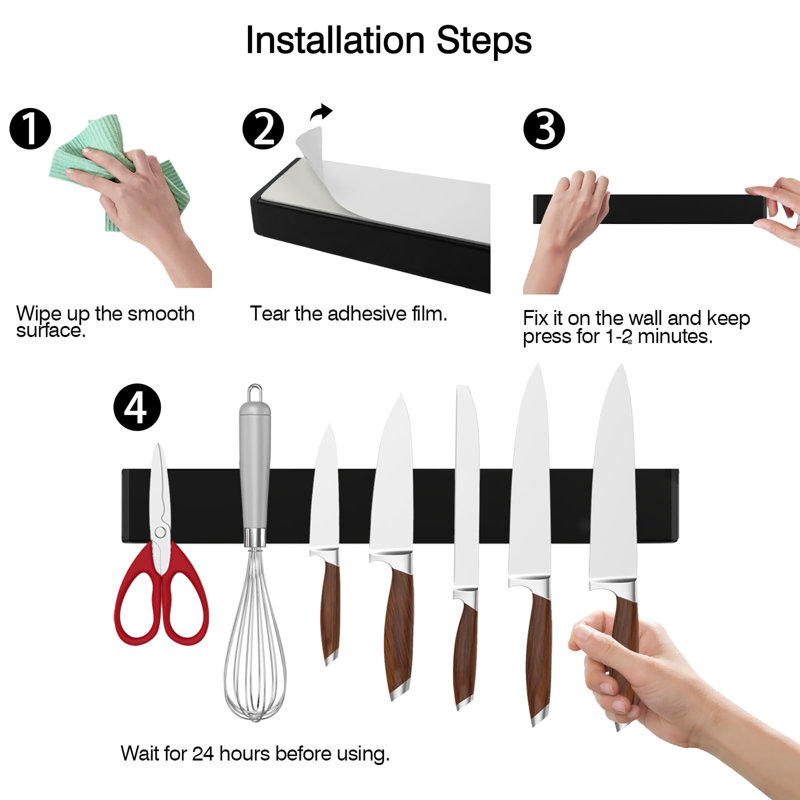 Installation Steps

1

Wipe up the smooth surface.

2

Tear the adhesive film.

3

Fix it on the wall and keep press for 1-2 minutes.

4

Wait for 24 hours before using.