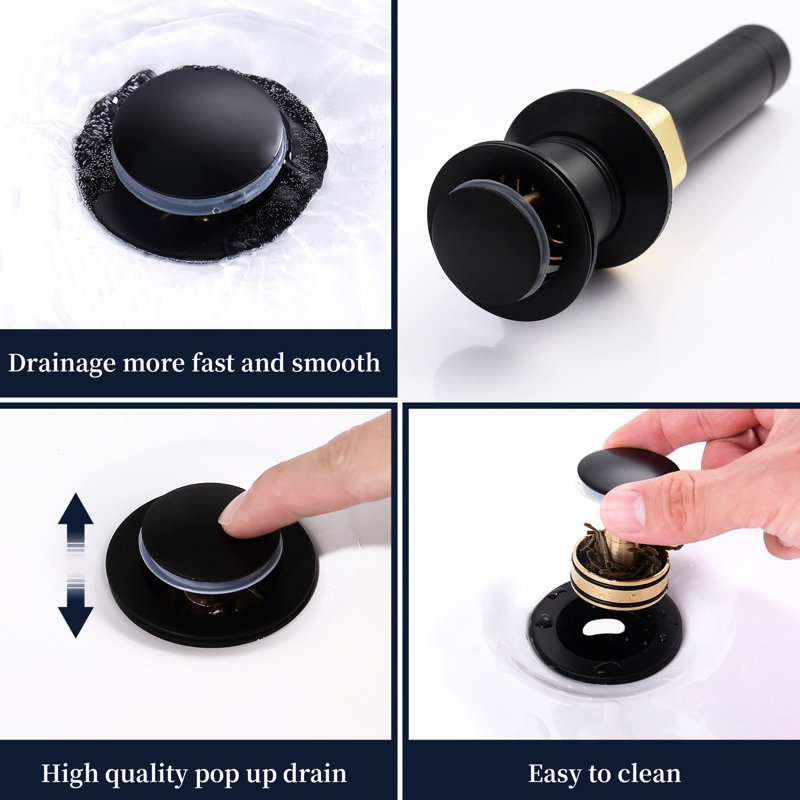 Drainage more fast and smooth

High quality pop up drain

Easy to clean