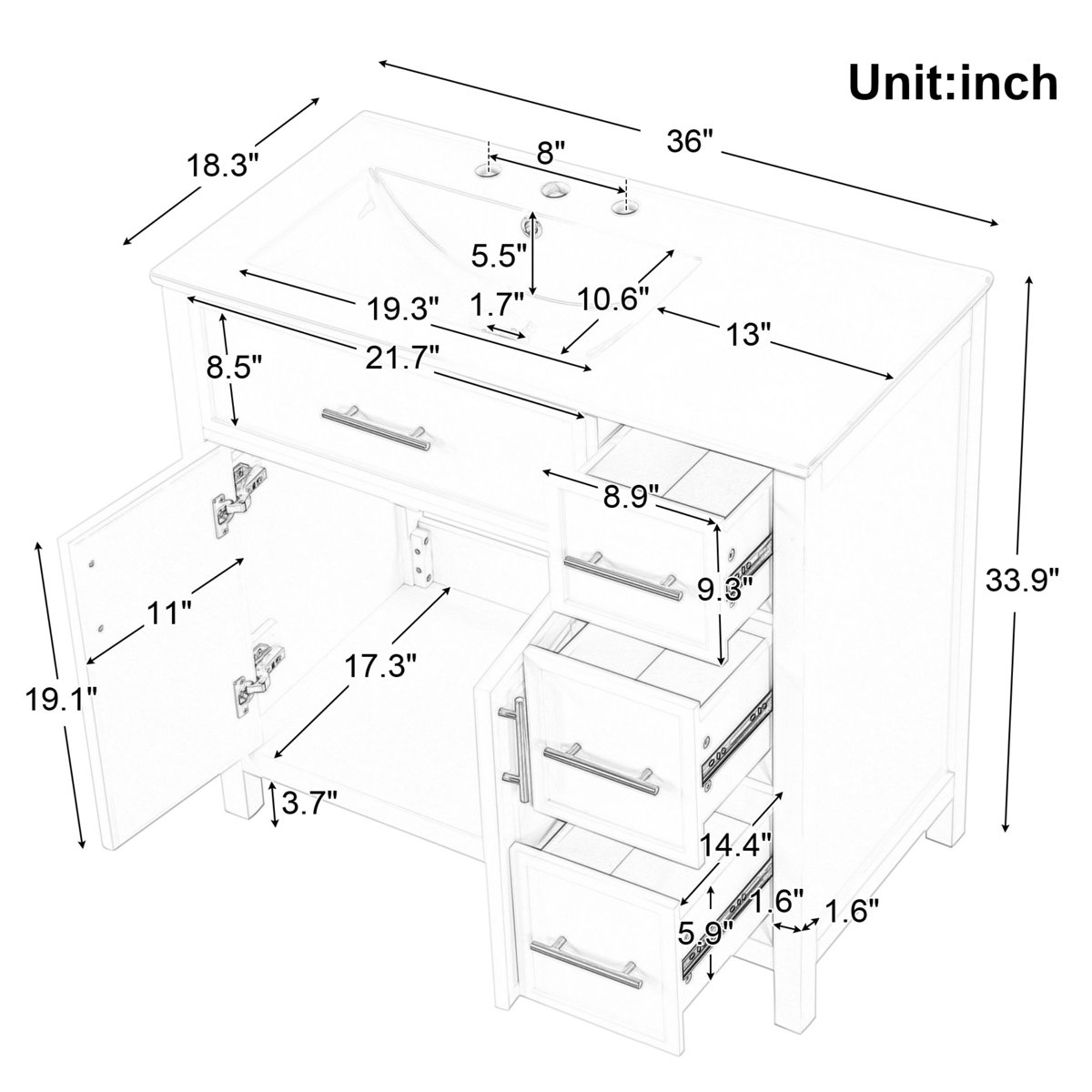 Unit:inch

36"

18.3"

8"

5.5"

19.3"

1.7"

10.6"

13"

8.5"

21.7"

8.9"

9.3"

33.9"

11"

17.3"

19.1"

3.7"

14.4"

1.6"

1.6"

5.9"