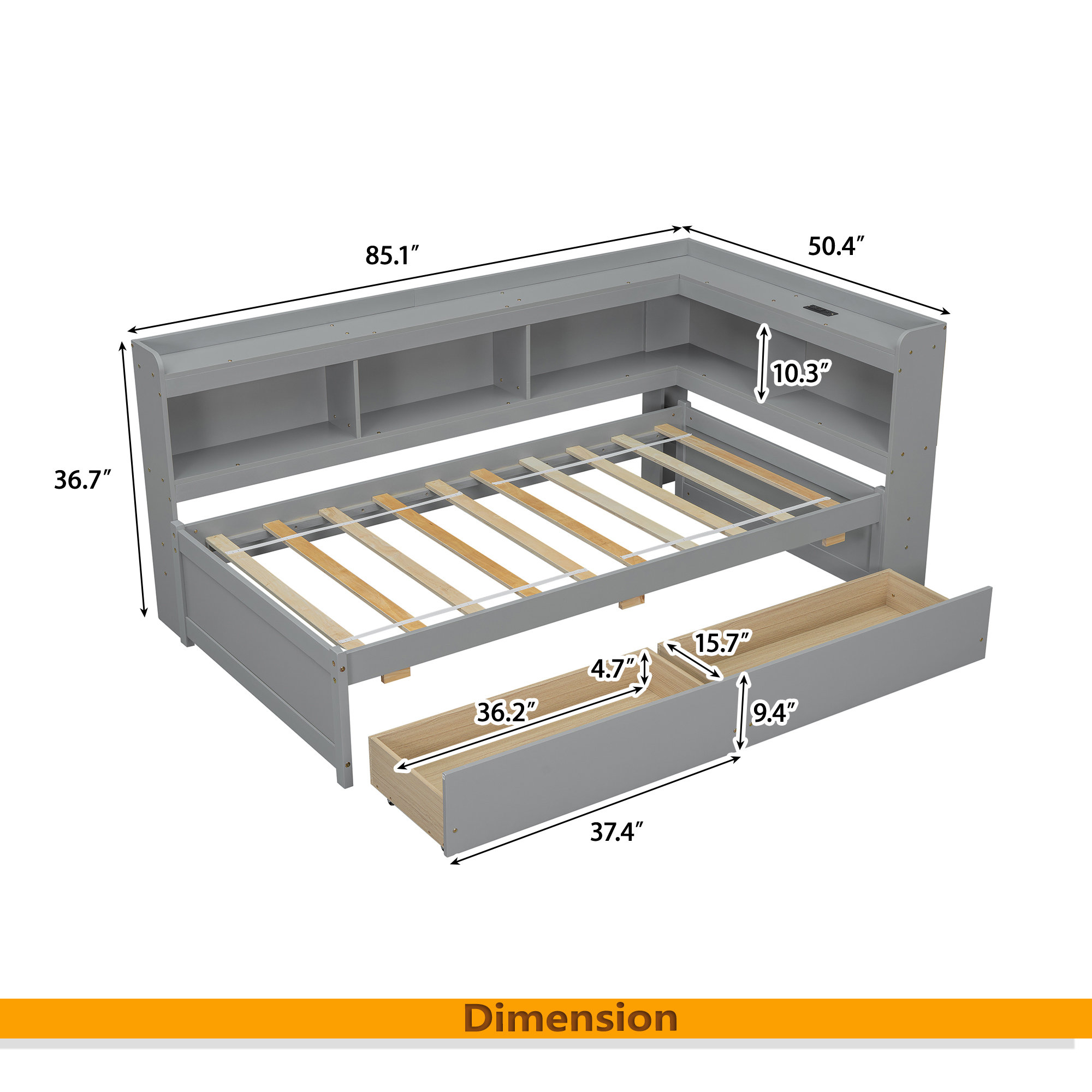 85.1″
50.4″
10.3″
36.7″
15.7″
4.7″
36.2″
9.4″
37.4″

Dimension