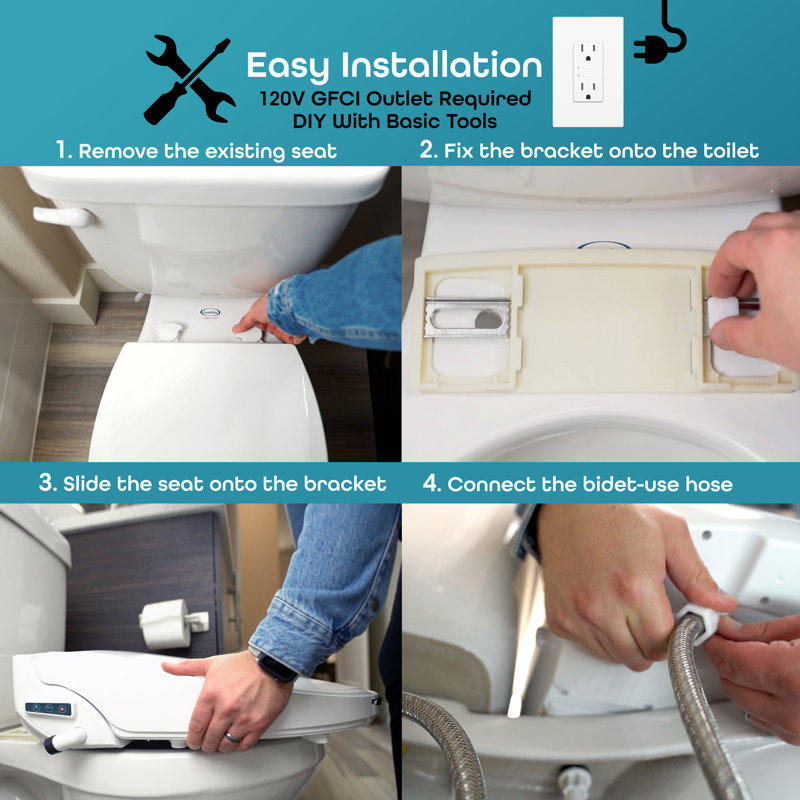 Easy Installation
120V GFCI Outlet Required
DIY With Basic Tools

1. Remove the existing seat

2. Fix the bracket onto the toilet

3. Slide the seat onto the bracket

4. Connect the bidet-use hose