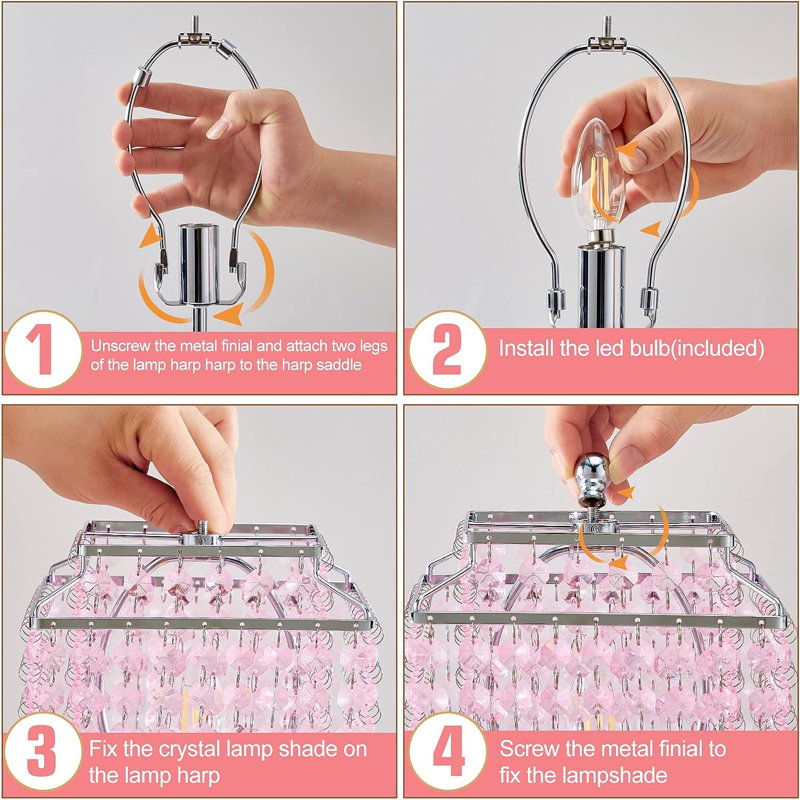 1
Unscrew the metal finial and attach two legs of the lamp harp harp to the harp saddle

2
Install the led bulb(included)

3
Fix the crystal lamp shade on the lamp harp

4
Screw the metal finial to fix the lampshade