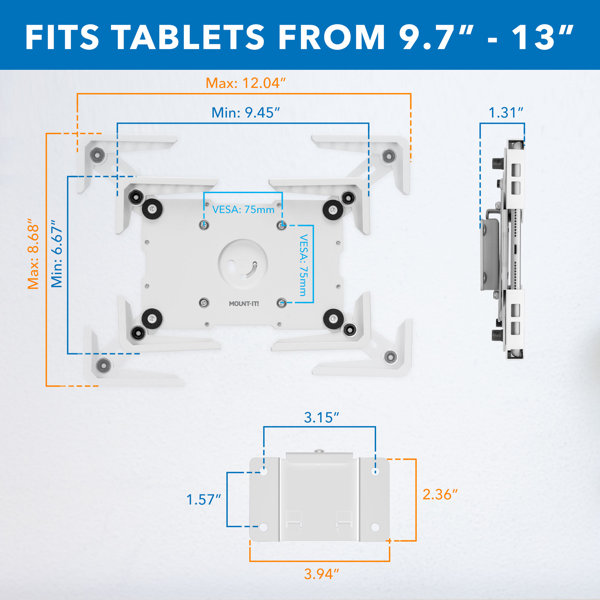 FITS TABLETS FROM 9.7" - 13"

Max: 12.04"

Min: 9.45"

1.31"

Max: 8.68"

Min: 6.67"

VESA: 75mm

VESA: 75mm

MOUNT-IT!

3.15"

1.57"

2.36"

3.94"