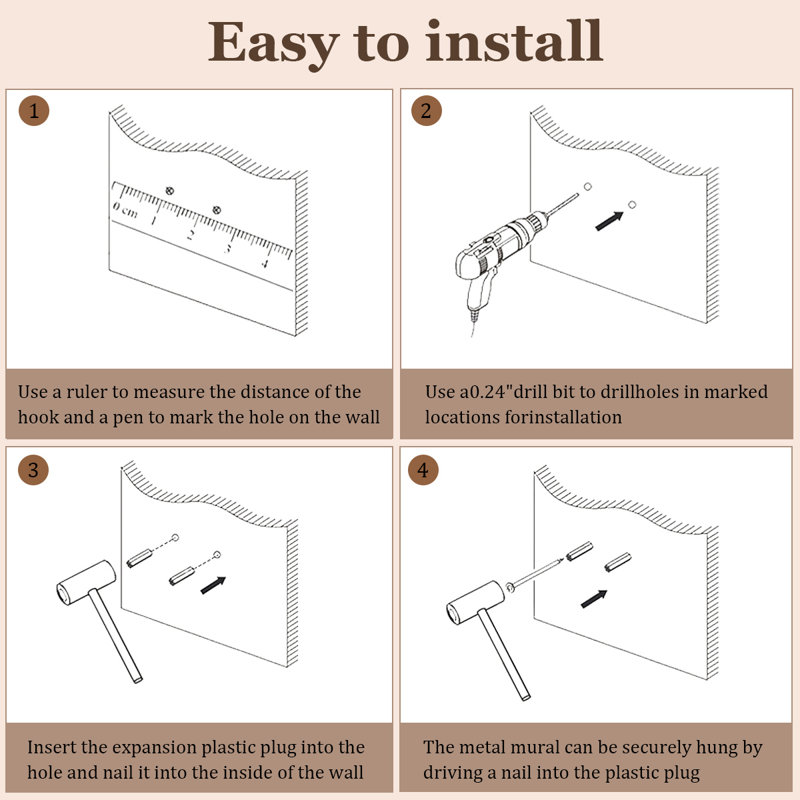 Easy to install

1

0 cm 1 2 3 4

Use a ruler to measure the distance of the hook and a pen to mark the hole on the wall

2

Use a0.24"drill bit to drillholes in marked locations forinstallation

3

Insert the expansion plastic plug into the hole and nail it into the inside of the wall

4

The metal mural can be securely hung by driving a nail into the plastic plug