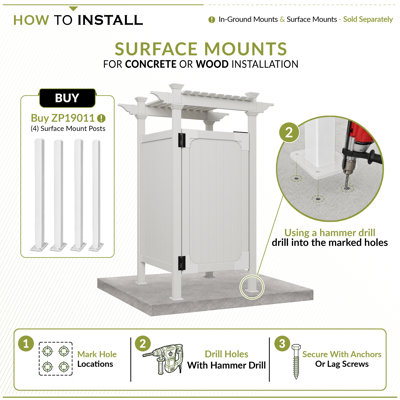 HOW TO INSTALL

! In-Ground Mounts & Surface Mounts - Sold Separately

SURFACE MOUNTS
FOR CONCRETE OR WOOD INSTALLATION

BUY
Buy ZP19011 !
(4) Surface Mount Posts

2

Using a hammer drill
drill into the marked holes

1 Mark Hole Locations

2 Drill Holes With Hammer Drill

3 Secure With Anchors Or Lag Screws