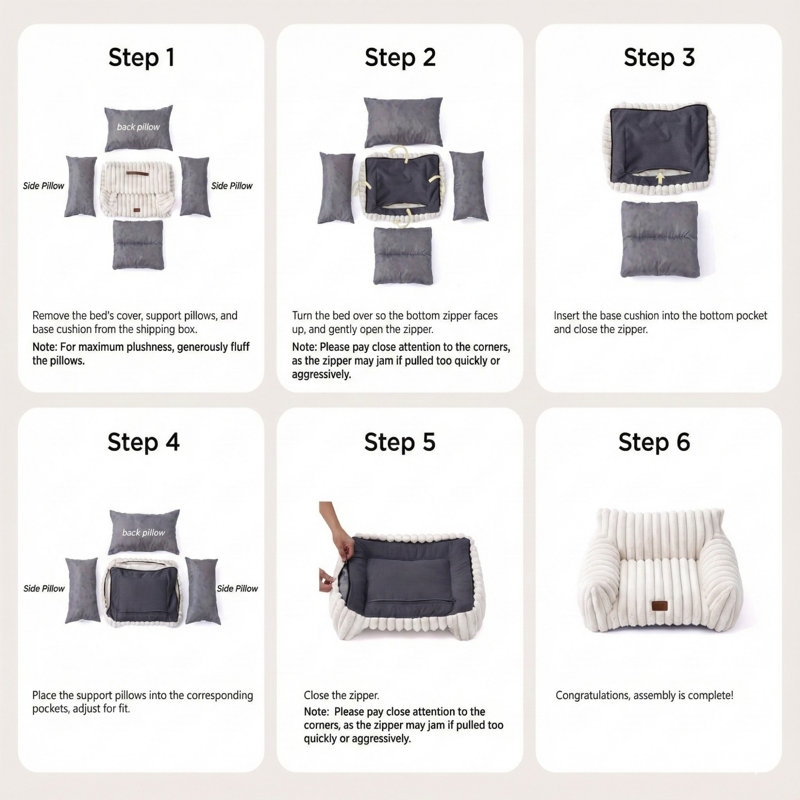 Step 1

back pillow

Side Pillow

Side Pillow

Remove the bed's cover, support pillows, and base cushion from the shipping box.

Note: For maximum plushness, generously fluff the pillows.

Step 2

Turn the bed over so the bottom zipper faces up, and gently open the zipper.

Note: Please pay close attention to the corners, as the zipper may jam if pulled too quickly or aggressively.

Step 3

Insert the base cushion into the bottom pocket and close the zipper.

Step 4

back pillow

Side Pillow

Side Pillow

Place the support pillows into the corresponding pockets, adjust for fit.

Step 5

Close the zipper.

Note: Please pay close attention to the corners, as the zipper may jam if pulled too quickly or aggressively.

Step 6

Congratulations, assembly is complete!