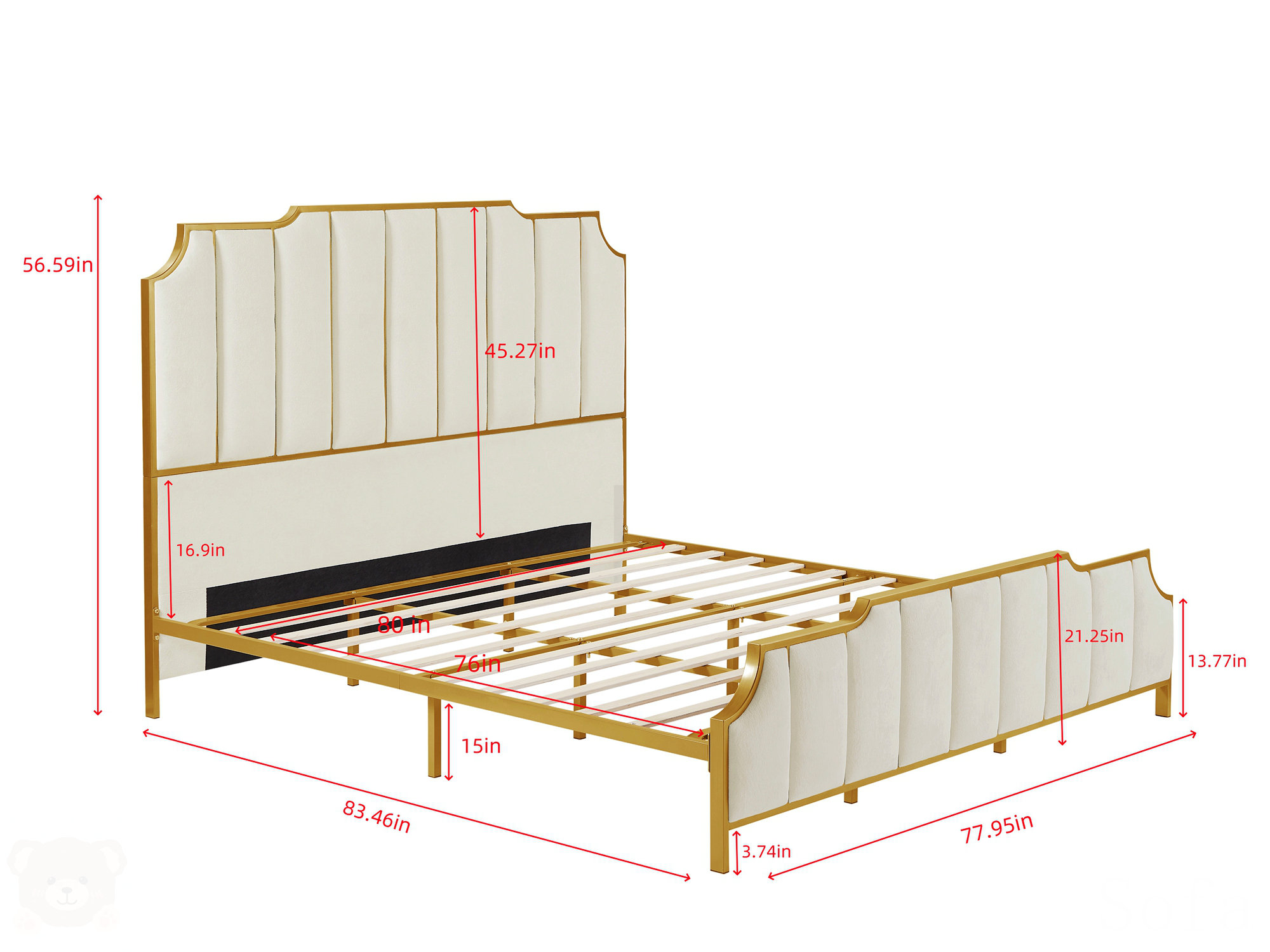 56.59in

45.27in

16.9in

80 in

76in

21.25in

13.77in

15in

83.46in

3.74in

77.95in