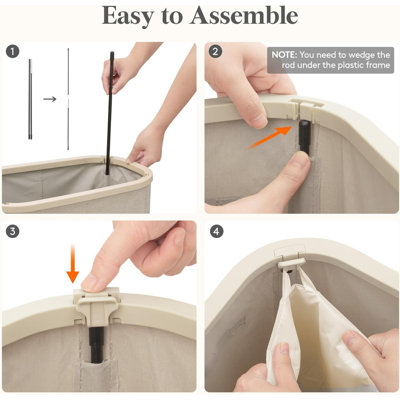 Easy to Assemble

1

→

2

NOTE: You need to wedge the rod under the plastic frame

3

4