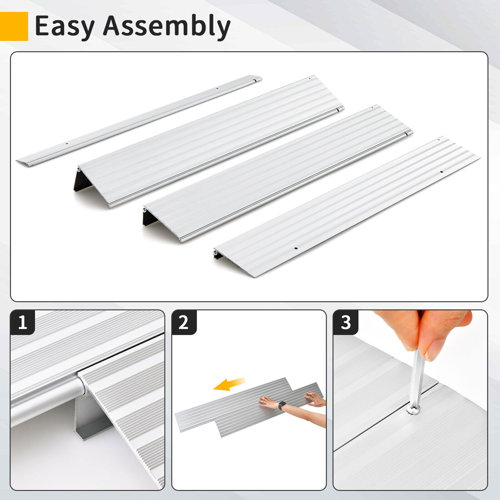 Easy Assembly

1

2

3