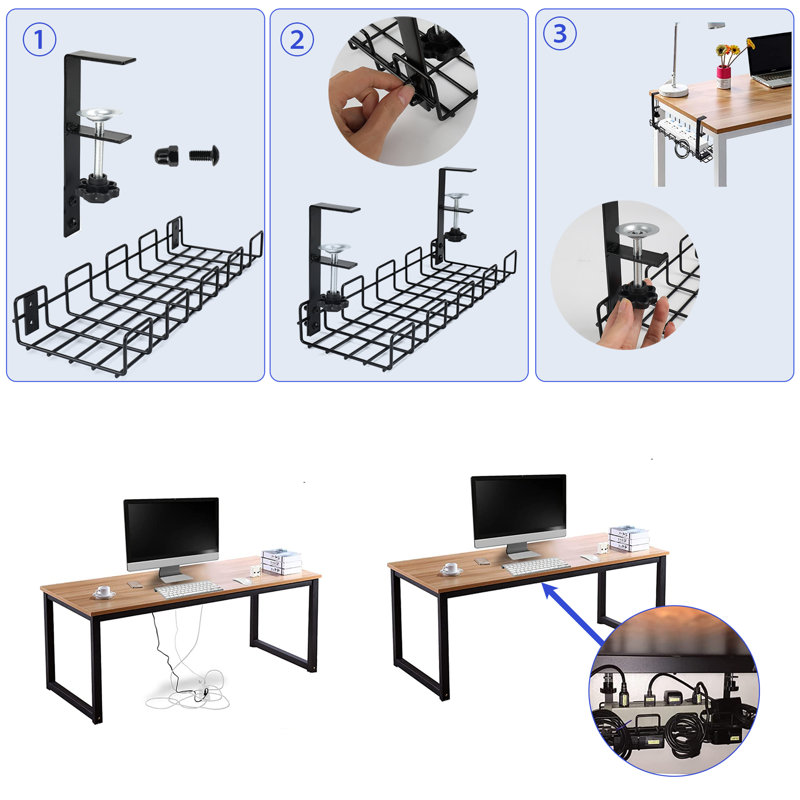 1

2

3