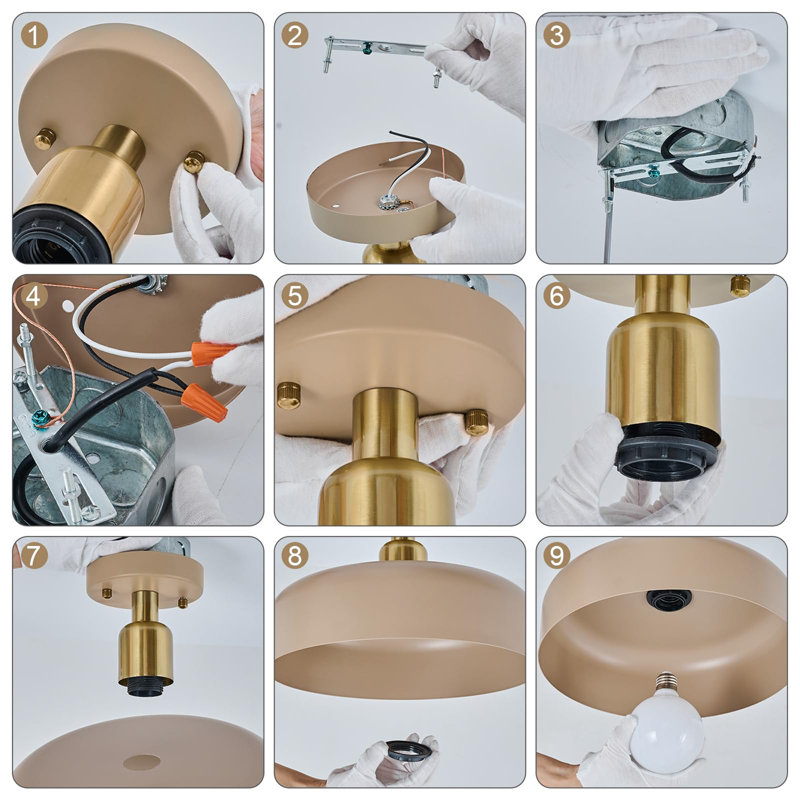 1

2

3

4

5

6

7

8

9