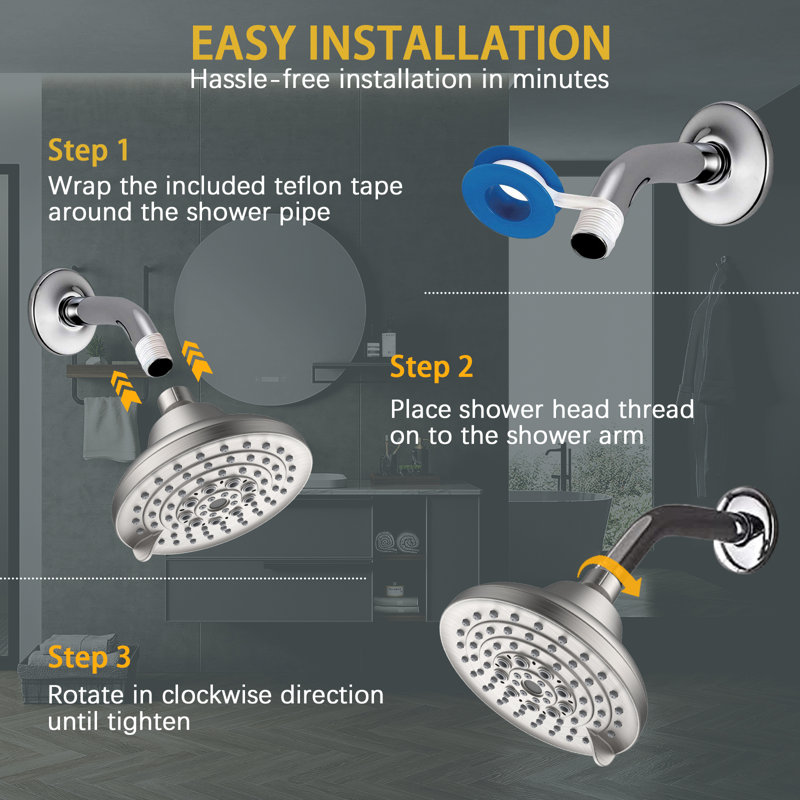 EASY INSTALLATION
Hassle-free installation in minutes

Step 1
Wrap the included teflon tape around the shower pipe

Step 2
Place shower head thread on to the shower arm

Step 3
Rotate in clockwise direction until tighten