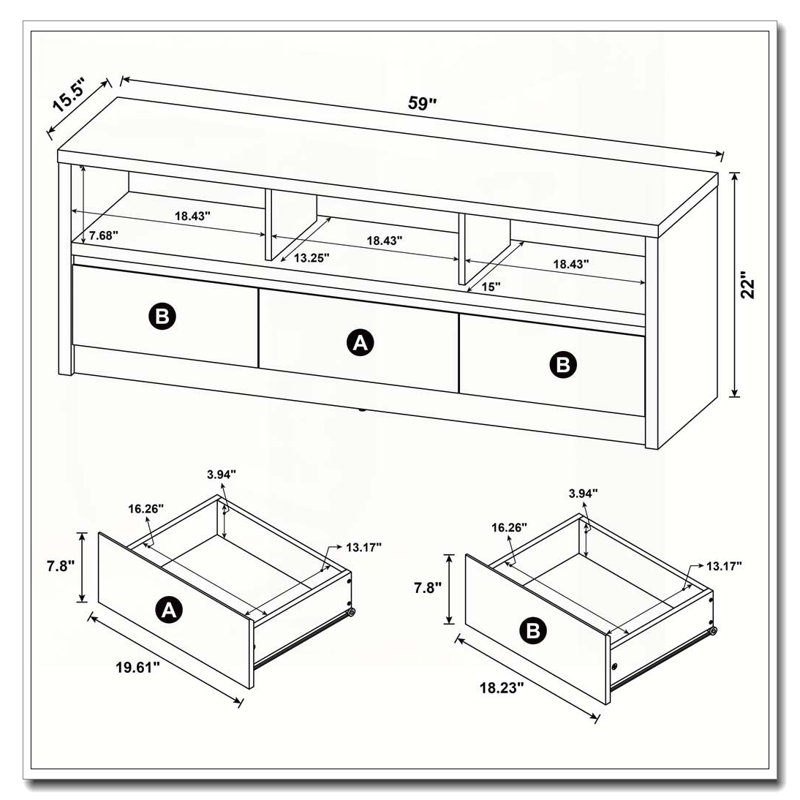 15.5"
59"
22"
18.43"
7.68"
13.25"
18.43"
18.43"
15"
B
A
B
3.94"
16.26"
13.17"
7.8"
A
19.61"
3.94"
16.26"
13.17"
7.8"
B
18.23"