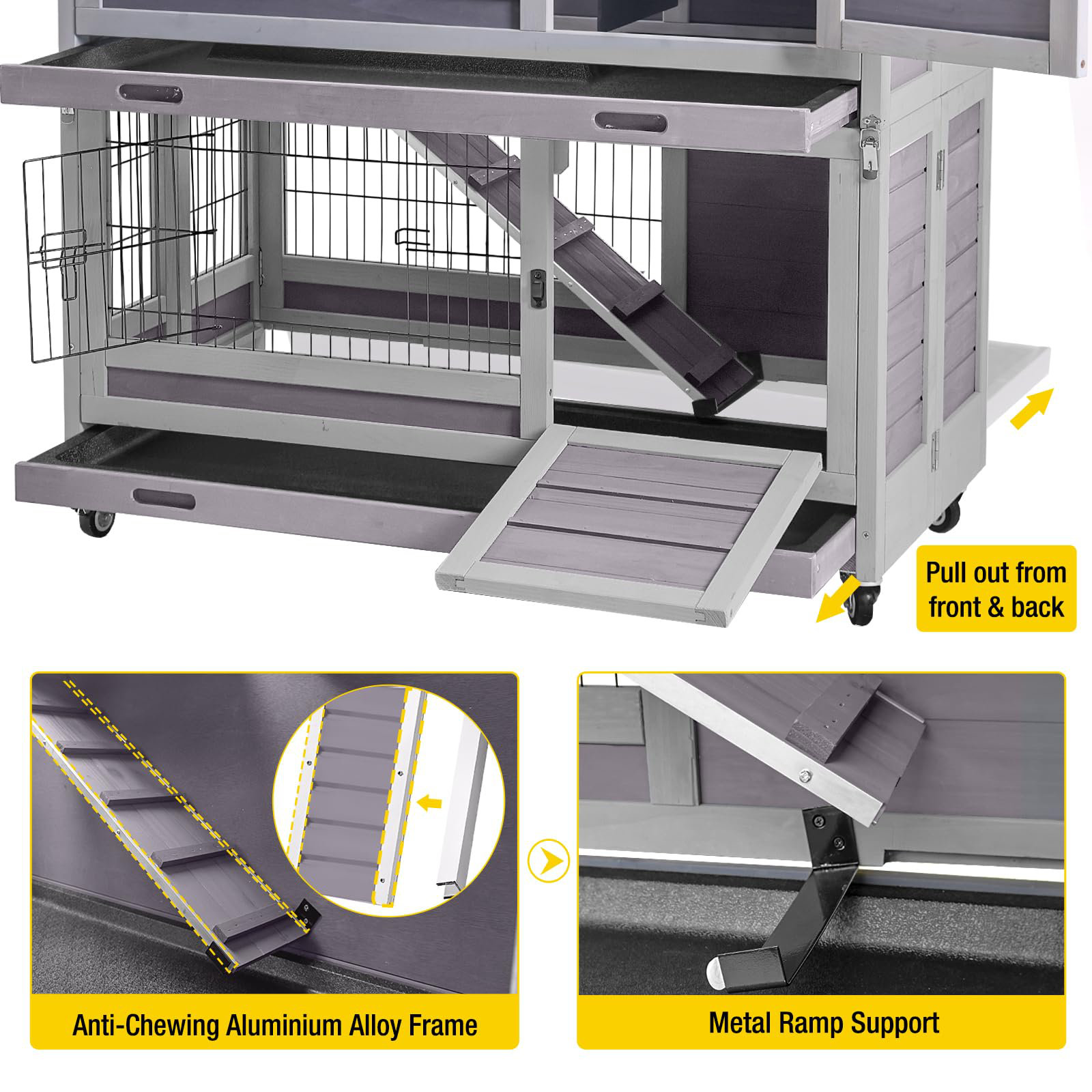 Pull out from front & back

Anti-Chewing Aluminium Alloy Frame

Metal Ramp Support